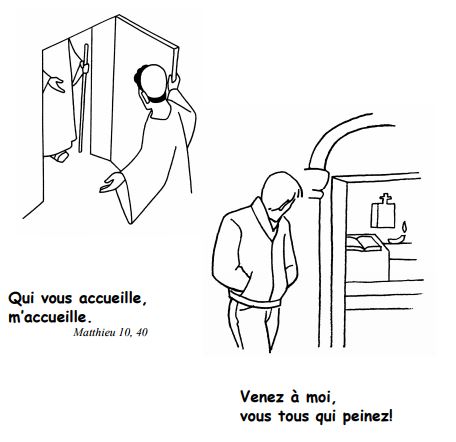 Qui vous accueille,
m'accueille.
Matthieu 10, 40

Venez à moi,
vous tous qui peinez!